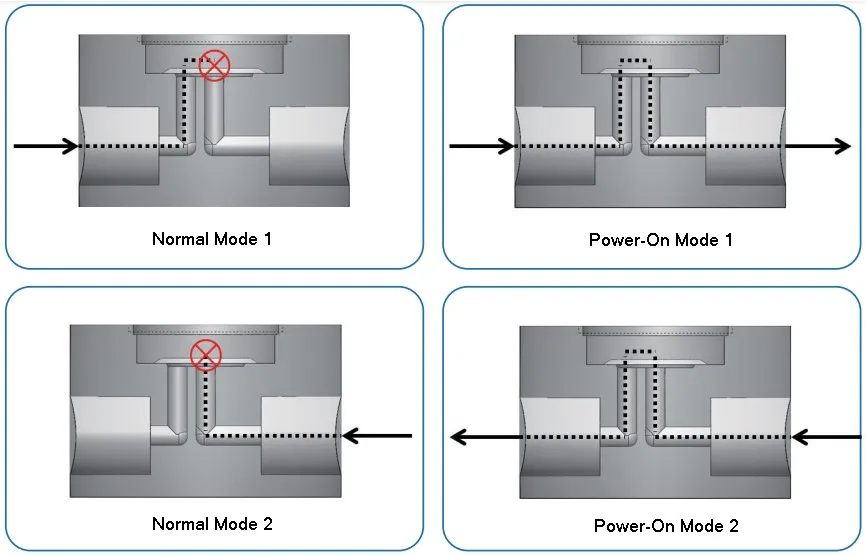 Normal Mode 1

Power-On Mode 1

Normal Mode 2

Power-On Mode 2